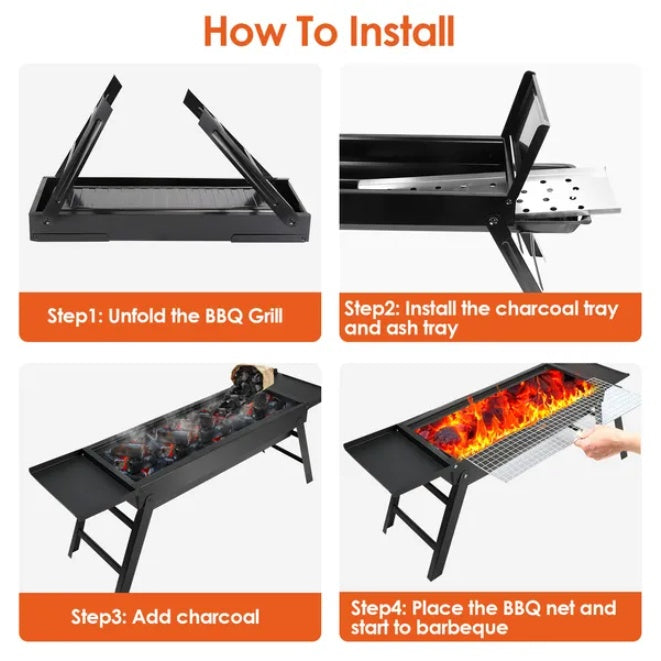 How To Install

Step1: Unfold the BBQ Grill

Step2: Install the charcoal tray and ash tray

Step3: Add charcoal

Step4: Place the BBQ net and start to barbeque