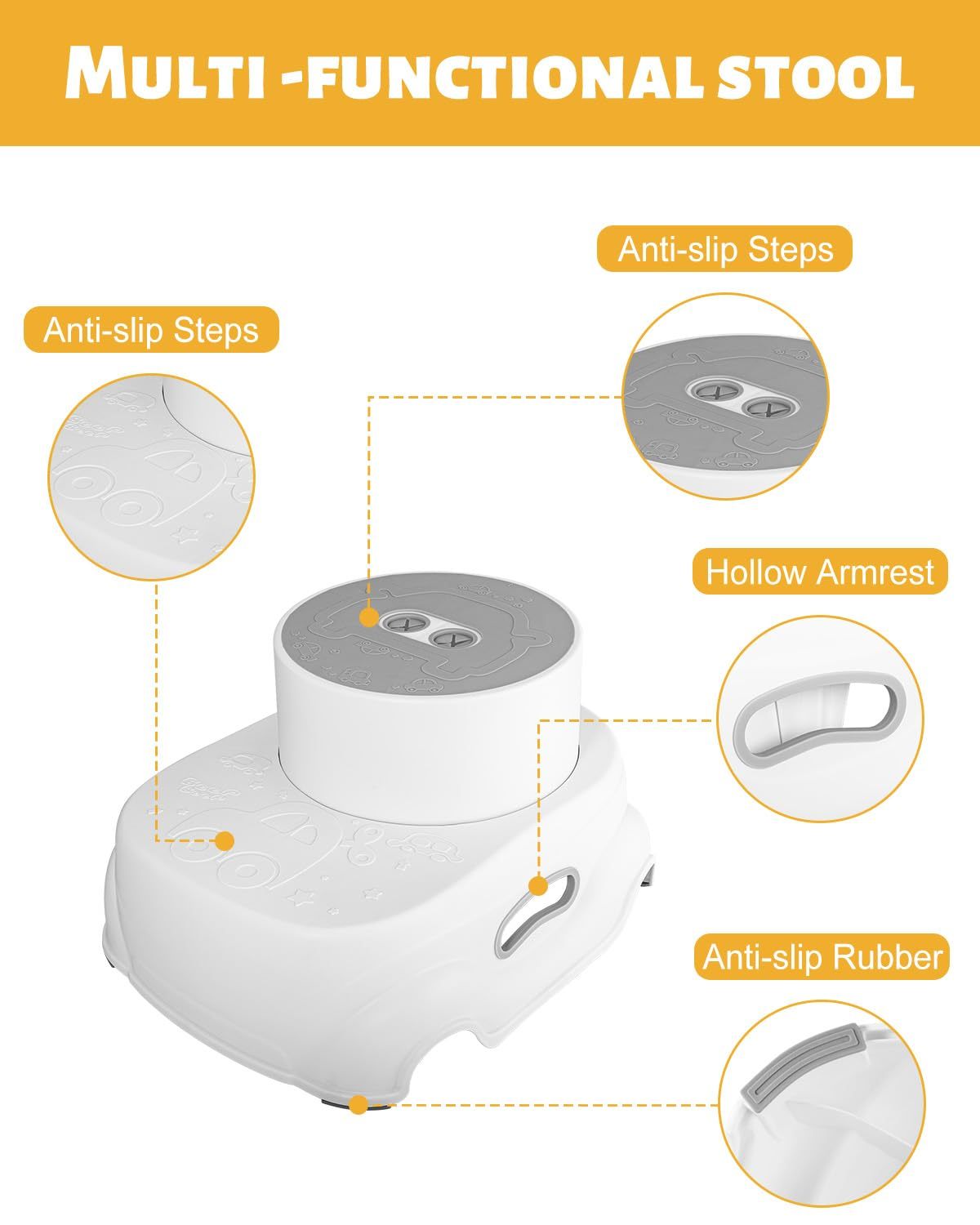 MULTI -FUNCTIONAL STOOL

Anti-slip Steps

Anti-slip Steps

Hollow Armrest

Anti-slip Rubber