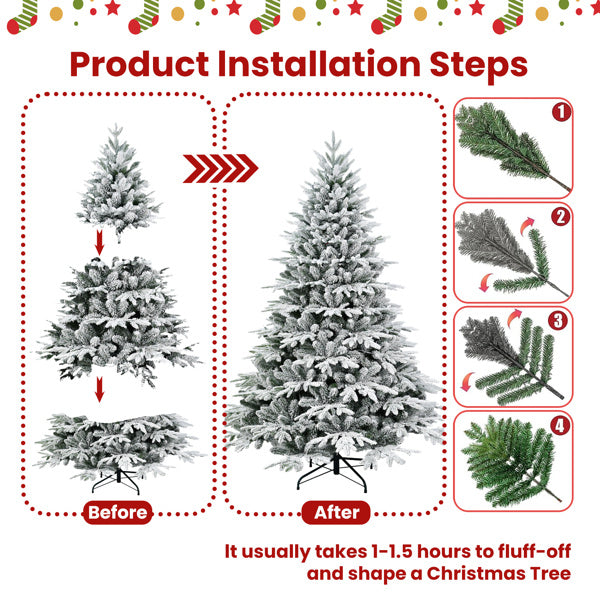 Product Installation Steps

1

2

3

4

Before

After

It usually takes 1-1.5 hours to fluff-off and shape a Christmas Tree