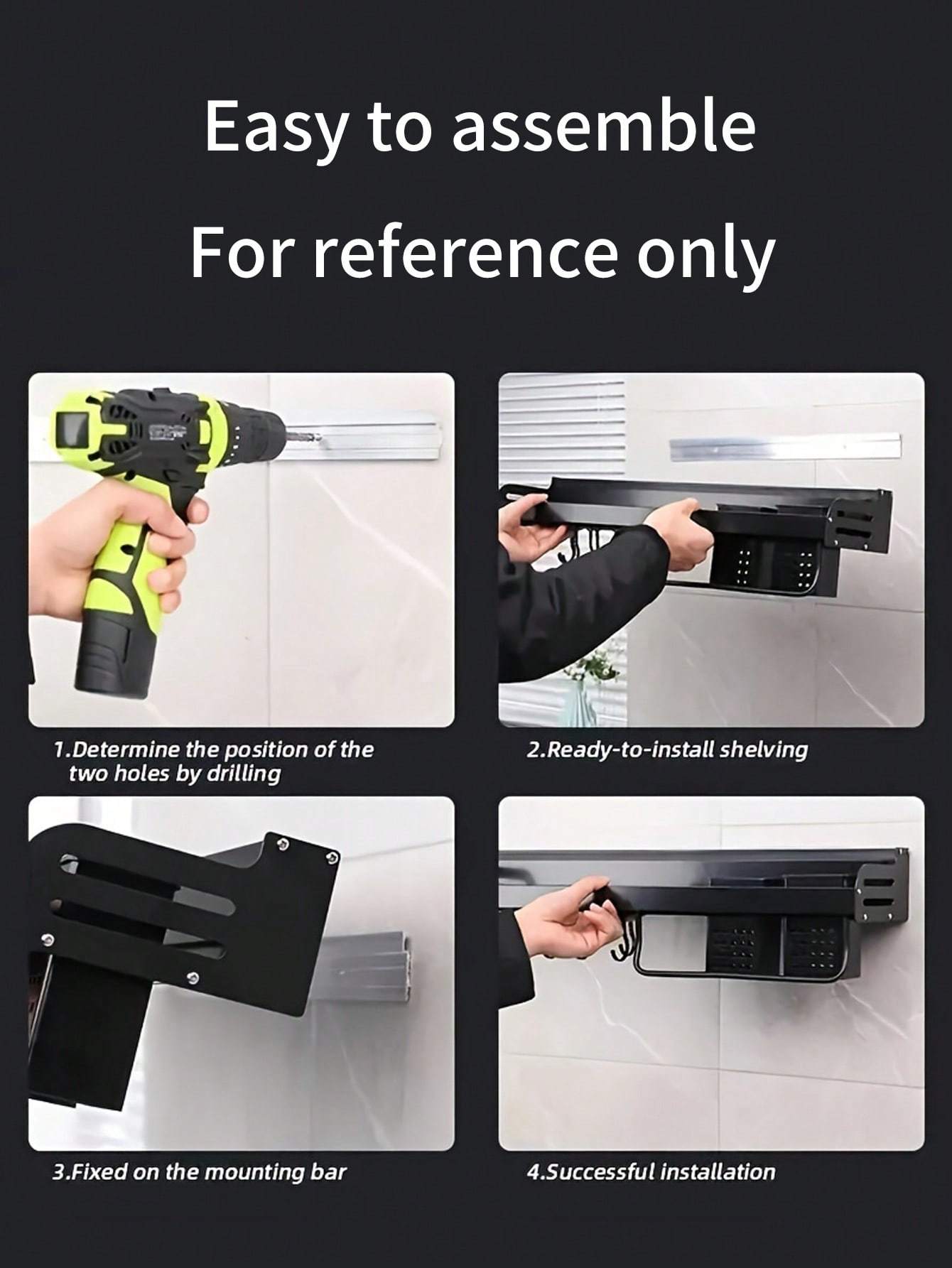 Easy to assemble

For reference only

1.Determine the position of the two holes by drilling

2.Ready-to-install shelving

3.Fixed on the mounting bar

4.Successful installation