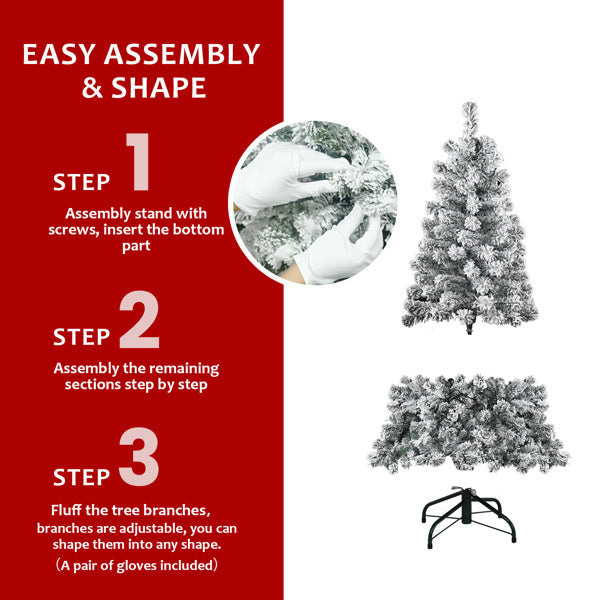 EASY ASSEMBLY & SHAPE

STEP 1

Assembly stand with screws, insert the bottom part

STEP 2

Assembly the remaining sections step by step

STEP 3

Fluff the tree branches, branches are adjustable, you can shape them into any shape.

（A pair of gloves included）