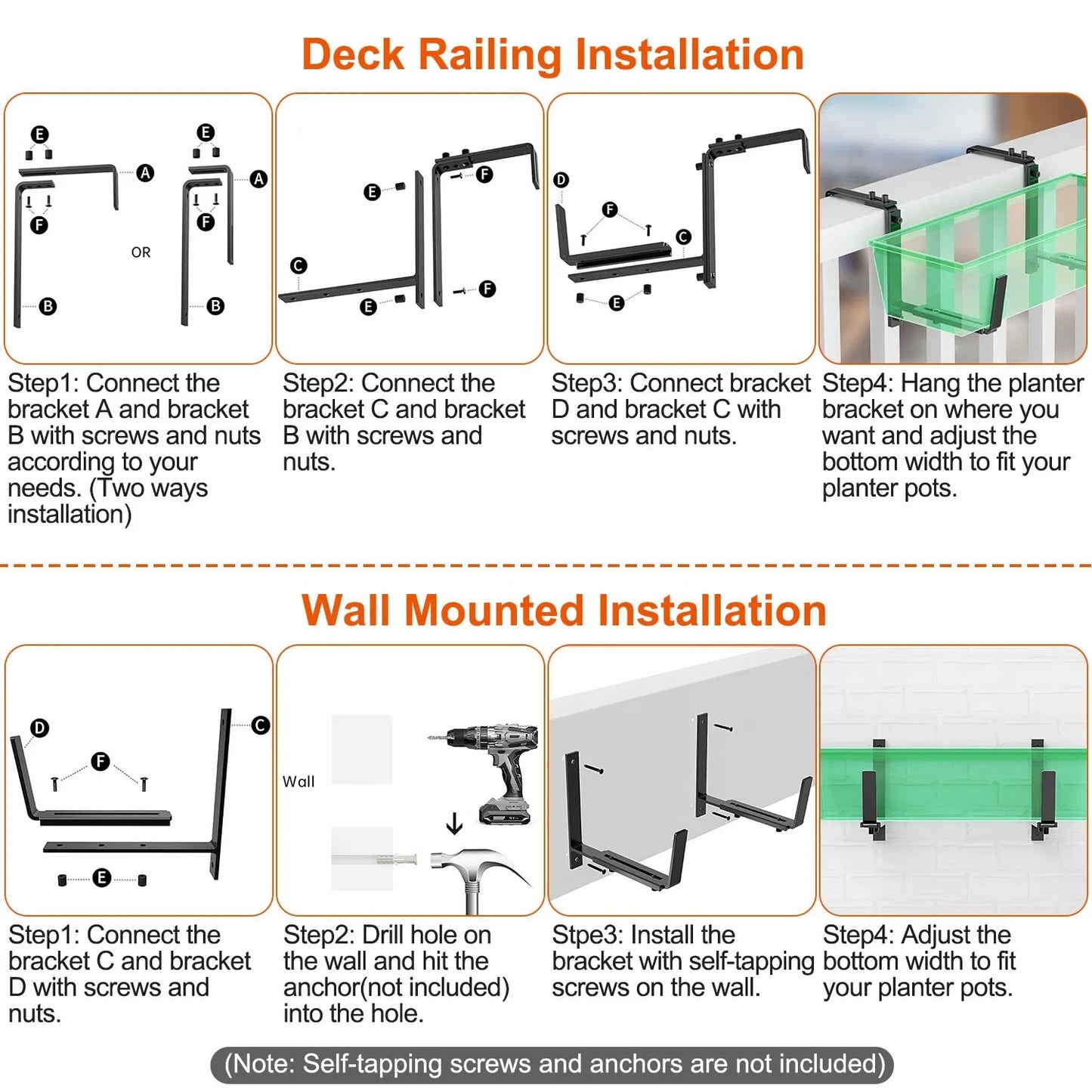 Deck Railing Installation

E A F B OR E A F B

E F C E F

D F C E

Step1: Connect the bracket A and bracket B with screws and nuts according to your needs. (Two ways installation)

Step2: Connect the bracket C and bracket B with screws and nuts.

Step3: Connect bracket D and bracket C with screws and nuts.

Step4: Hang the planter bracket on where you want and adjust the bottom width to fit your planter pots.

Wall Mounted Installation

D F C E

Wall

Step1: Connect the bracket C and bracket D with screws and nuts.

Step2: Drill hole on the wall and hit the anchor(not included) into the hole.

Stpe3: Install the bracket with self-tapping screws on the wall.

Step4: Adjust the bottom width to fit your planter pots.

(Note: Self-tapping screws and anchors are not included)