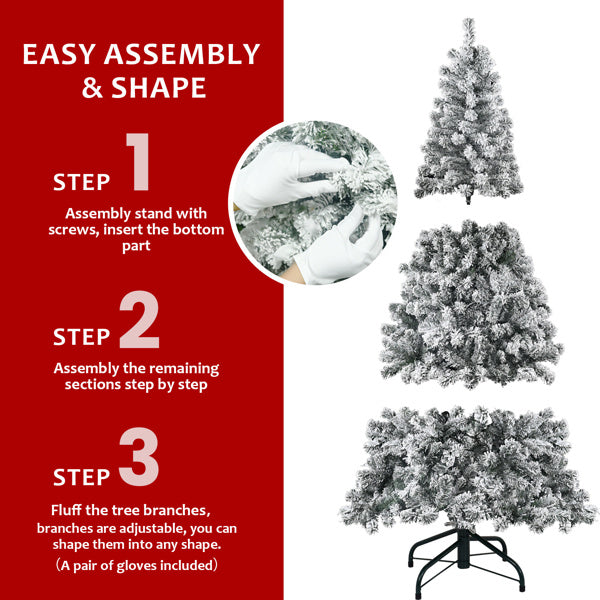 EASY ASSEMBLY & SHAPE

STEP 1

Assembly stand with screws, insert the bottom part

STEP 2

Assembly the remaining sections step by step

STEP 3

Fluff the tree branches, branches are adjustable, you can shape them into any shape.
（A pair of gloves included）