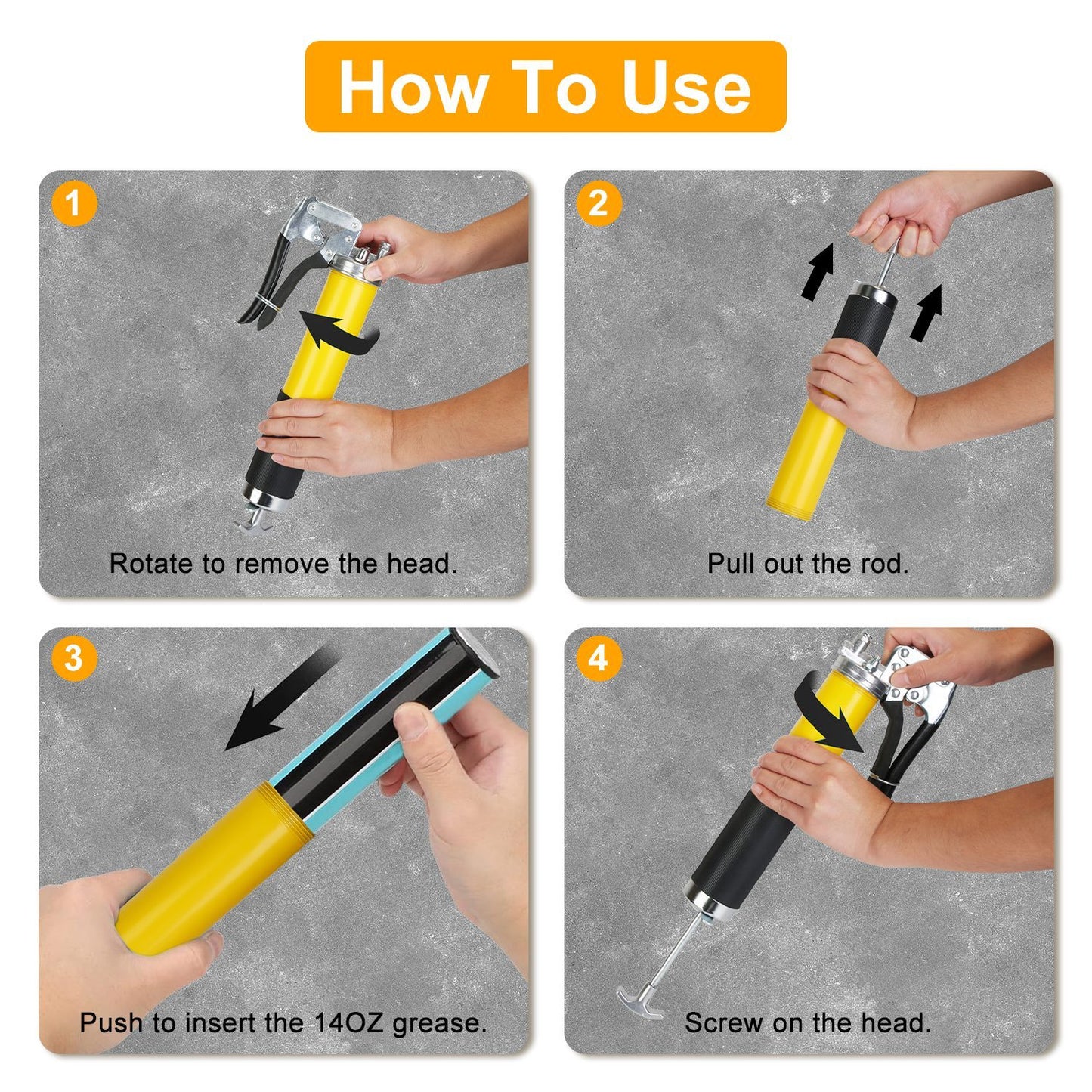 How To Use

1

Rotate to remove the head.

2

Pull out the rod.

3

Push to insert the 14OZ grease.

4

Screw on the head.