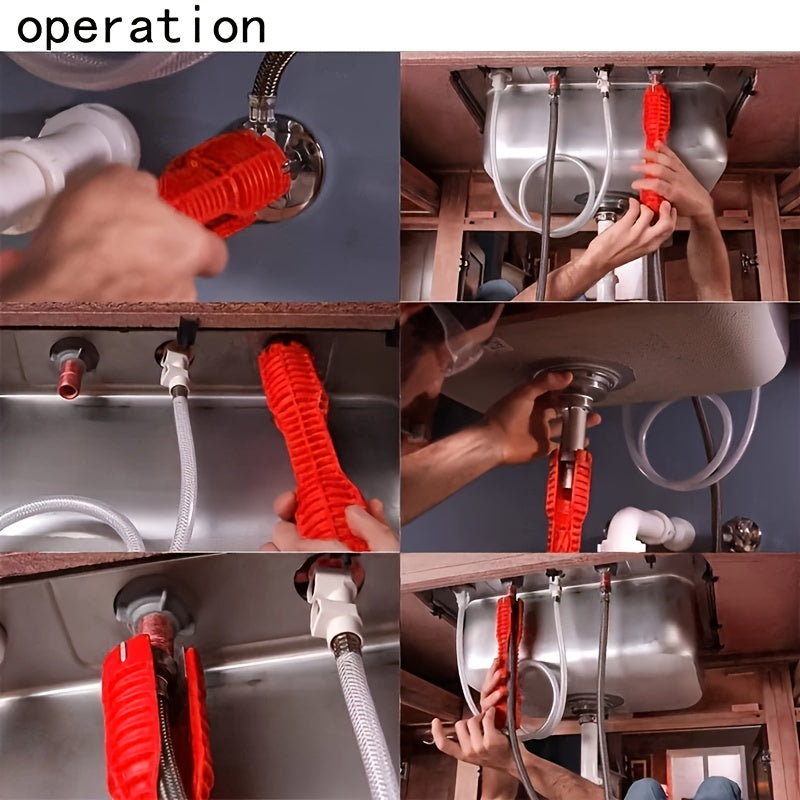 operation