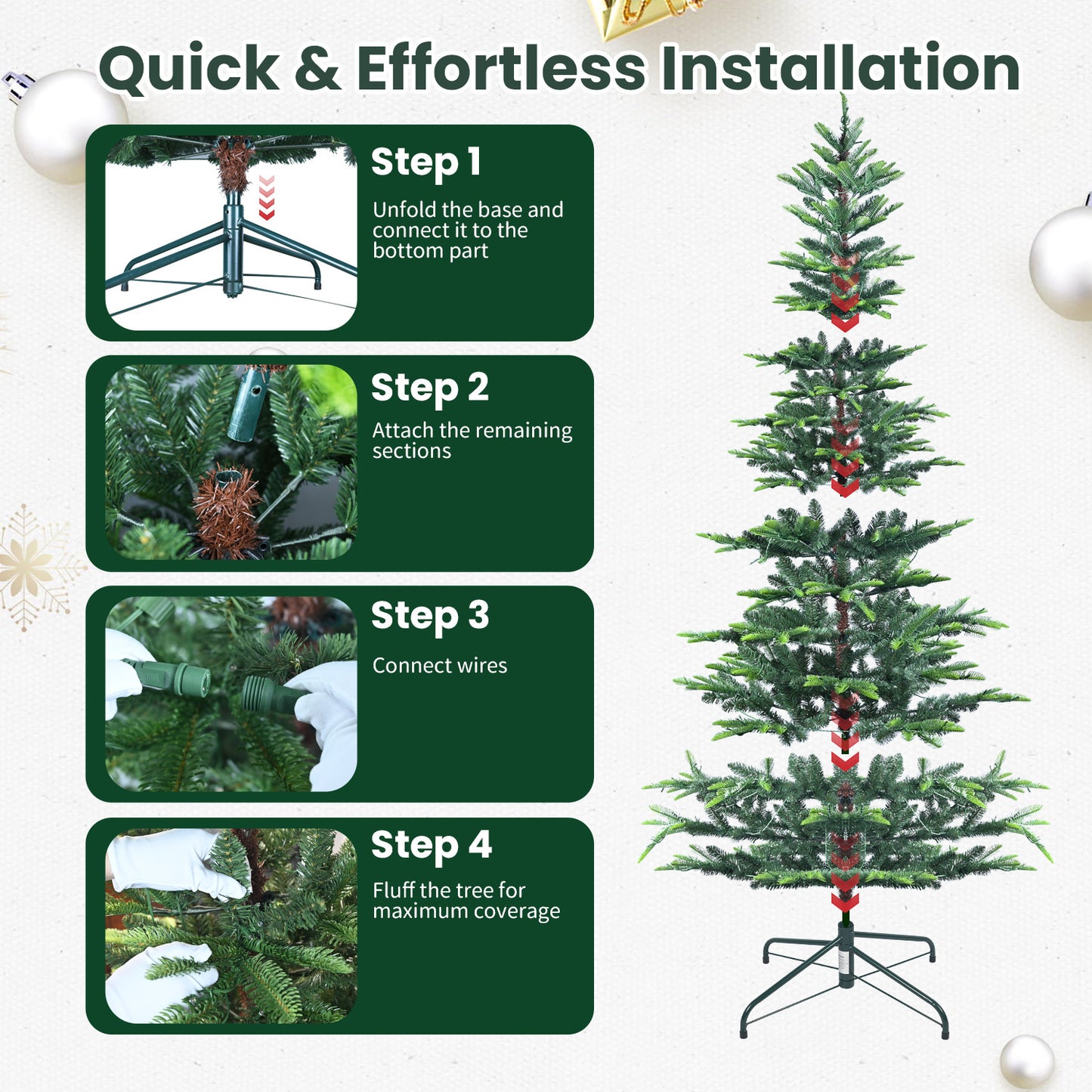 Quick & Effortless Installation

Step 1
Unfold the base and connect it to the bottom part

Step 2
Attach the remaining sections

Step 3
Connect wires

Step 4
Fluff the tree for maximum coverage