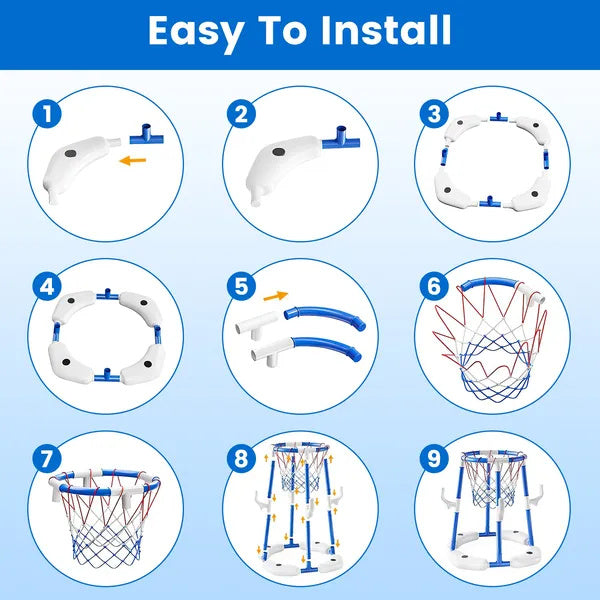 Easy To Install

1

2

3

4

5

6

7

8

9