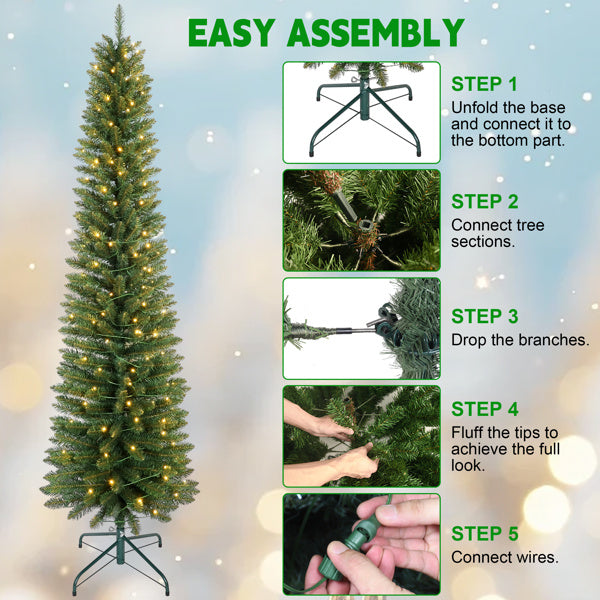 EASY ASSEMBLY

STEP 1
Unfold the base and connect it to the bottom part.

STEP 2
Connect tree sections.

STEP 3
Drop the branches.

STEP 4
Fluff the tips to achieve the full look.

STEP 5
Connect wires.