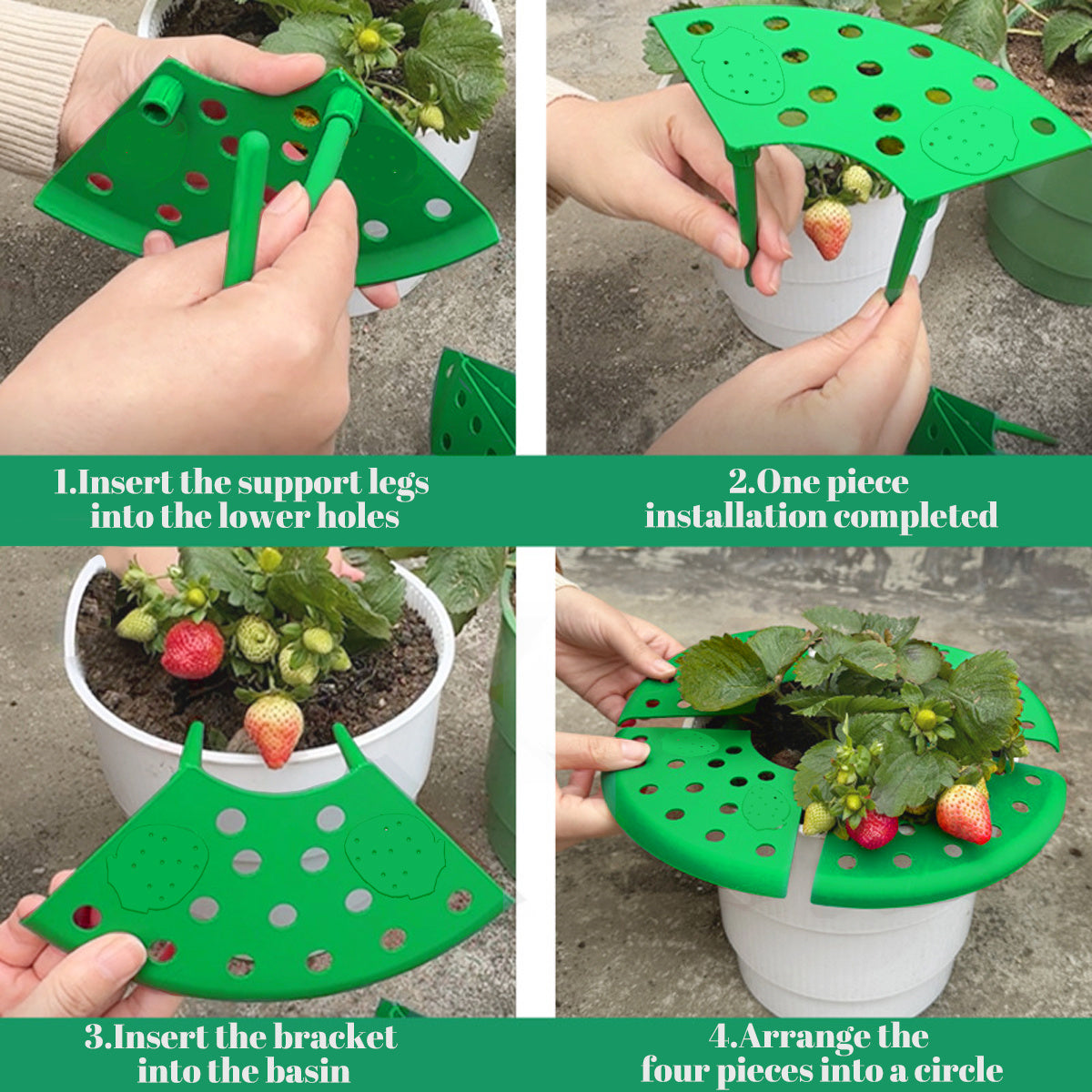 1.Insert the support legs into the lower holes

2.One piece installation completed

3.Insert the bracket into the basin

4.Arrange the four pieces into a circle