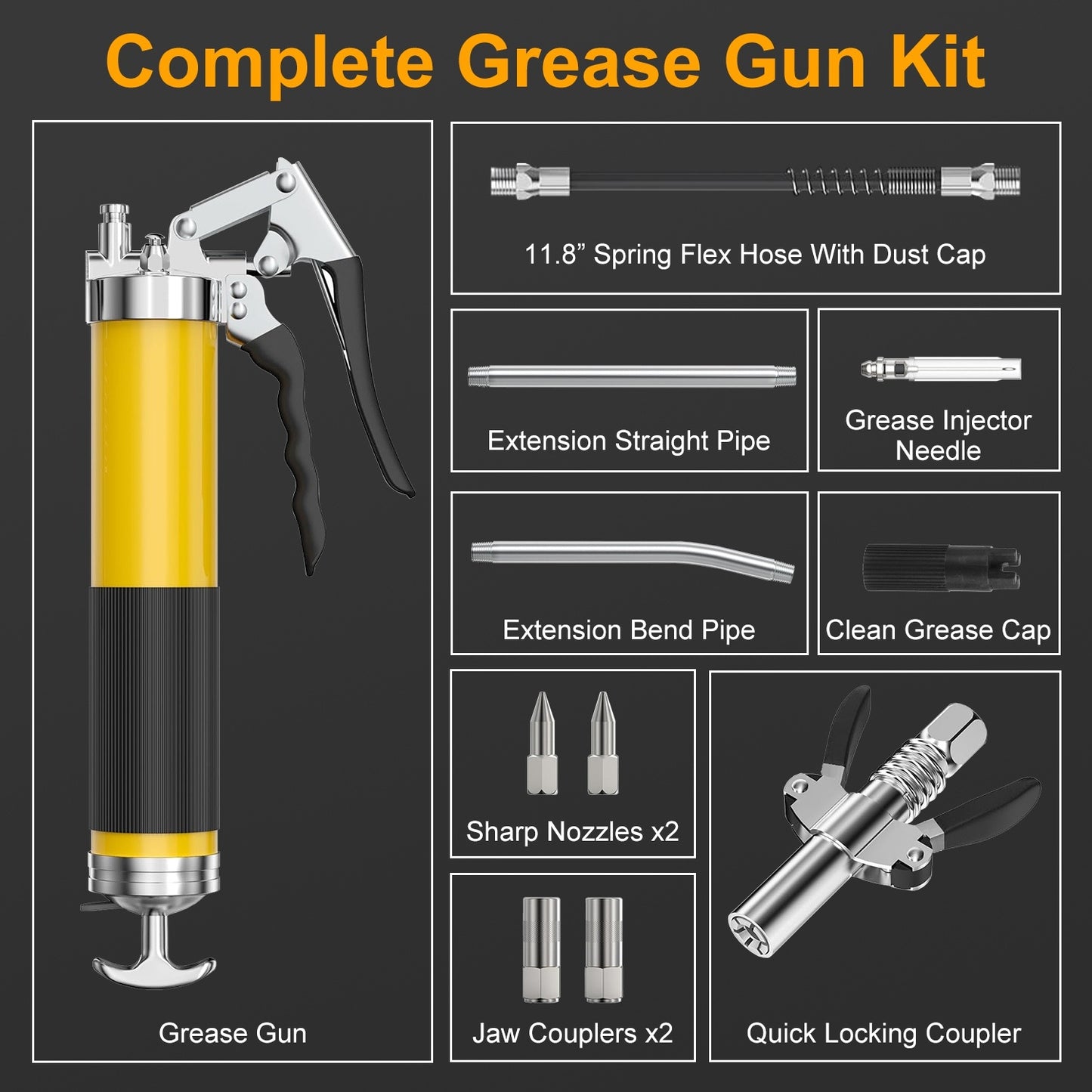 Complete Grease Gun Kit

Grease Gun

11.8” Spring Flex Hose With Dust Cap

Extension Straight Pipe

Grease Injector Needle

Extension Bend Pipe

Clean Grease Cap

Sharp Nozzles x2

Jaw Couplers x2

Quick Locking Coupler