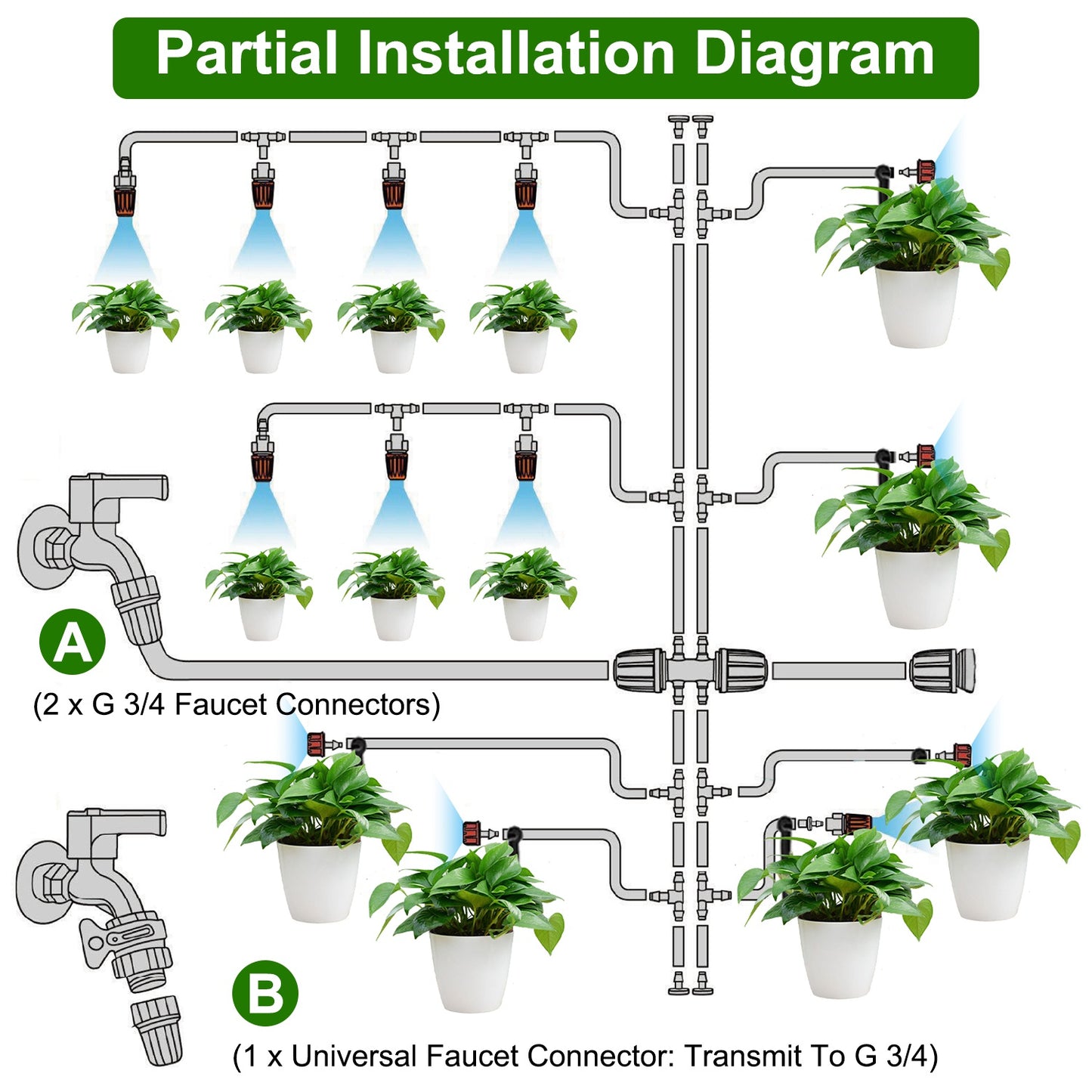 Partial Installation Diagram

A

(2 x G 3/4 Faucet Connectors)

B

(1 x Universal Faucet Connector: Transmit To G 3/4)