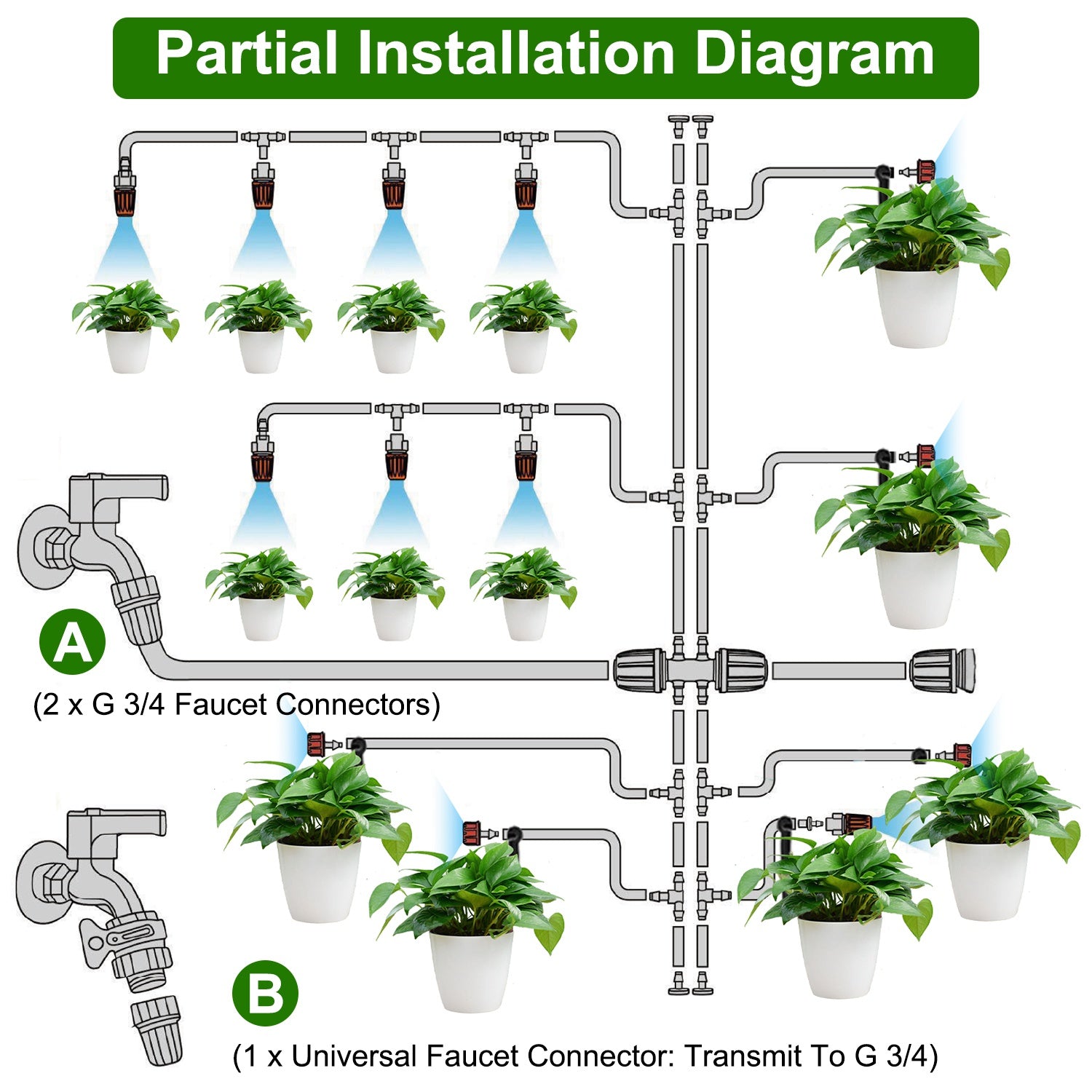 Partial Installation Diagram

A

(2 x G 3/4 Faucet Connectors)

B

(1 x Universal Faucet Connector: Transmit To G 3/4)