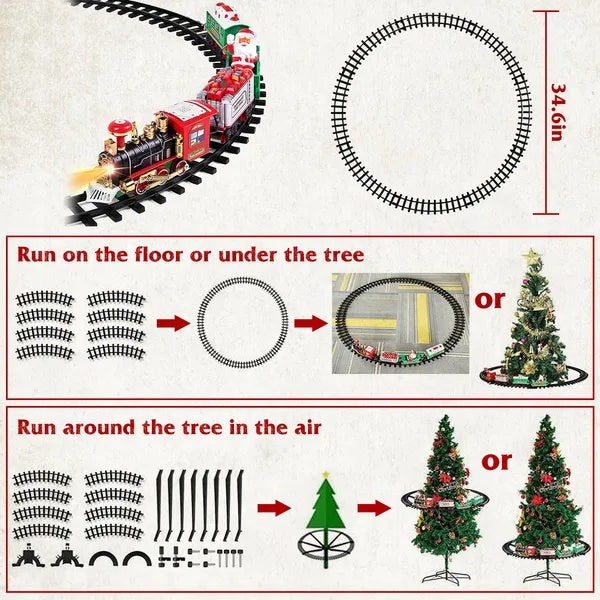 34.6in

Run on the floor or under the tree

or

Run around the tree in the air

or