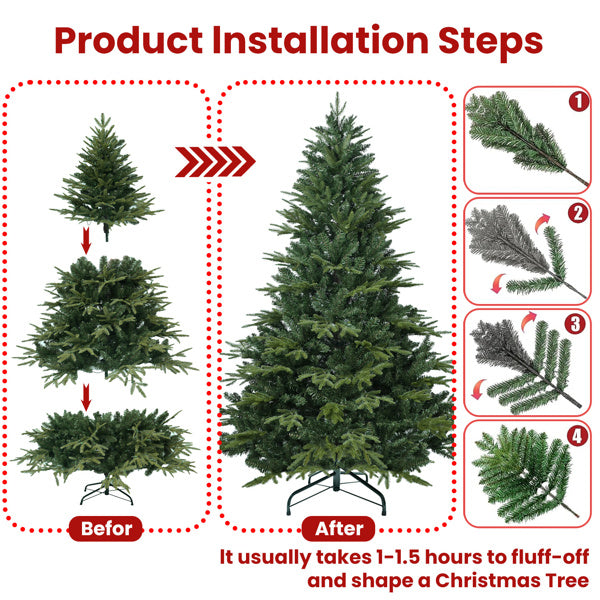 Product Installation Steps

1

2

3

4

Befor

After

It usually takes 1-1.5 hours to fluff-off and shape a Christmas Tree