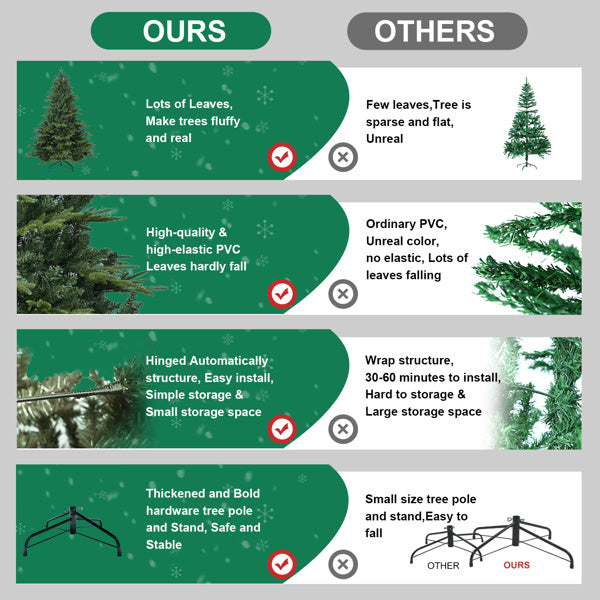 OURS

OTHERS

Lots of Leaves, Make trees fluffy and real

Few leaves,Tree is sparse and flat, Unreal

High-quality & high-elastic PVC Leaves hardly fall

Ordinary PVC, Unreal color, no elastic, Lots of leaves falling

Hinged Automatically structure, Easy install, Simple storage & Small storage space

Wrap structure, 30-60 minutes to install, Hard to storage & Large storage space

Thickened and Bold hardware tree pole and Stand, Safe and Stable

Small size tree pole and stand,Easy to fall

OTHER

OURS