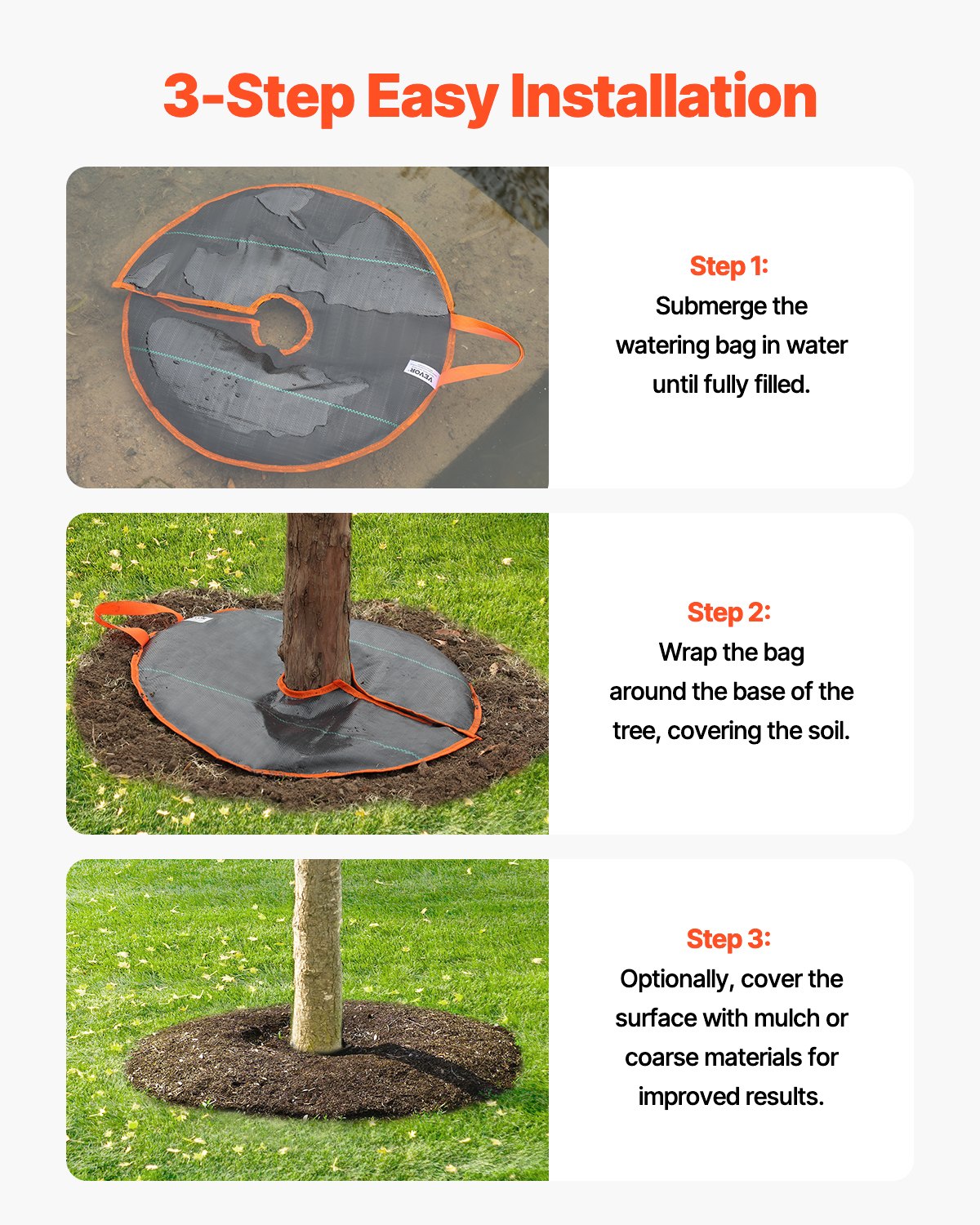 3-Step Easy Installation

VEVOR

Step 1:
Submerge the watering bag in water until fully filled.

Step 2:
Wrap the bag around the base of the tree, covering the soil.

Step 3:
Optionally, cover the surface with mulch or coarse materials for improved results.