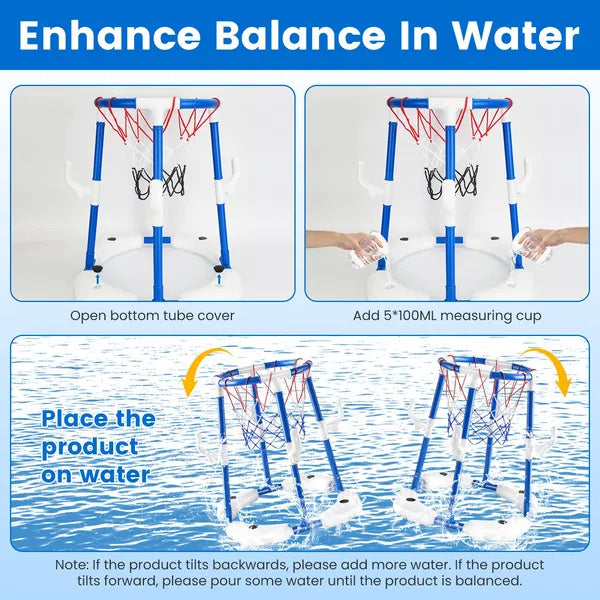 Enhance Balance In Water

Open bottom tube cover

Add 5*100ML measuring cup

Place the product on water

Note: If the product tilts backwards, please add more water. If the product tilts forward, please pour some water until the product is balanced.