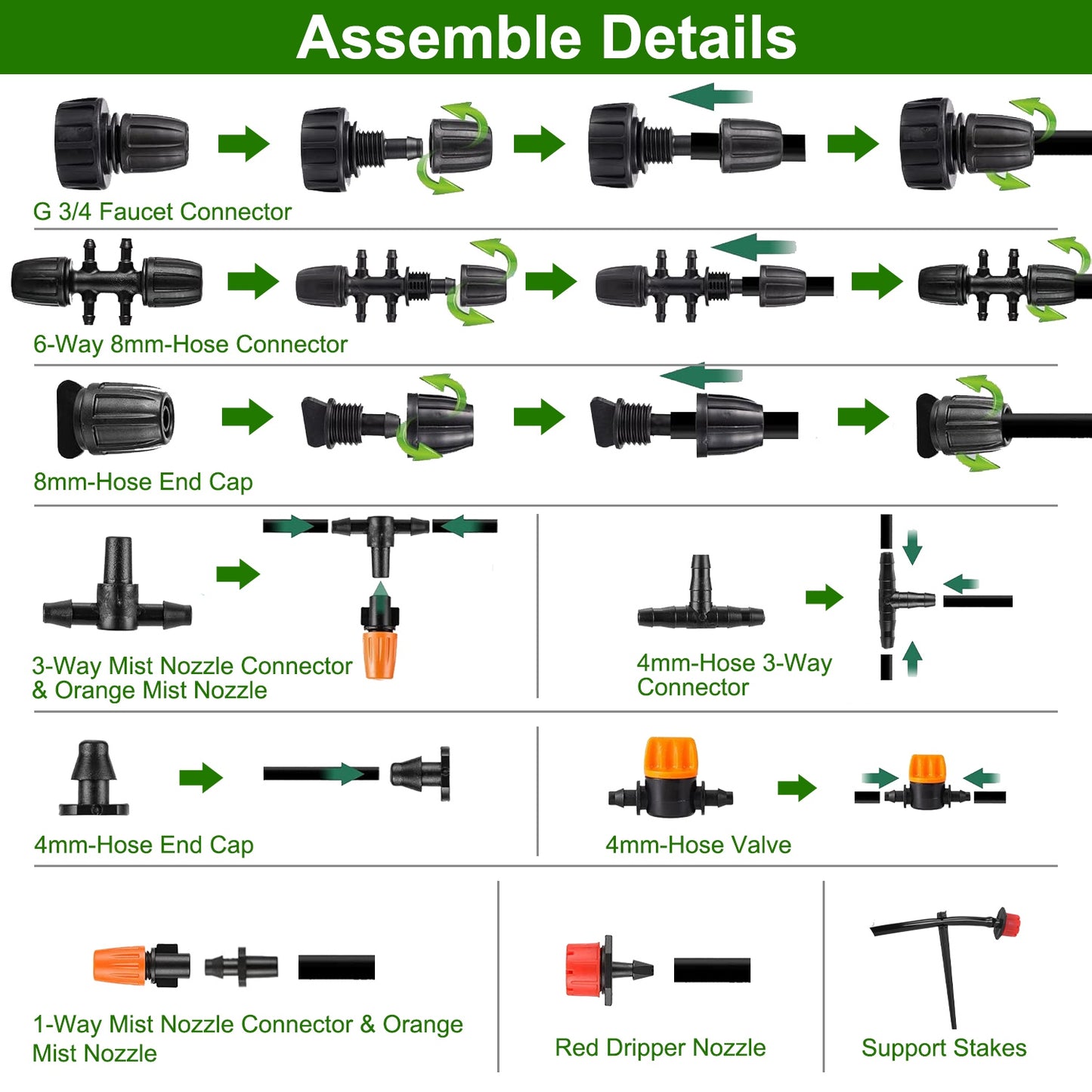 Assemble Details

G 3/4 Faucet Connector

6-Way 8mm-Hose Connector

8mm-Hose End Cap

3-Way Mist Nozzle Connector & Orange Mist Nozzle

4mm-Hose 3-Way Connector

4mm-Hose End Cap

4mm-Hose Valve

1-Way Mist Nozzle Connector & Orange Mist Nozzle

Red Dripper Nozzle

Support Stakes